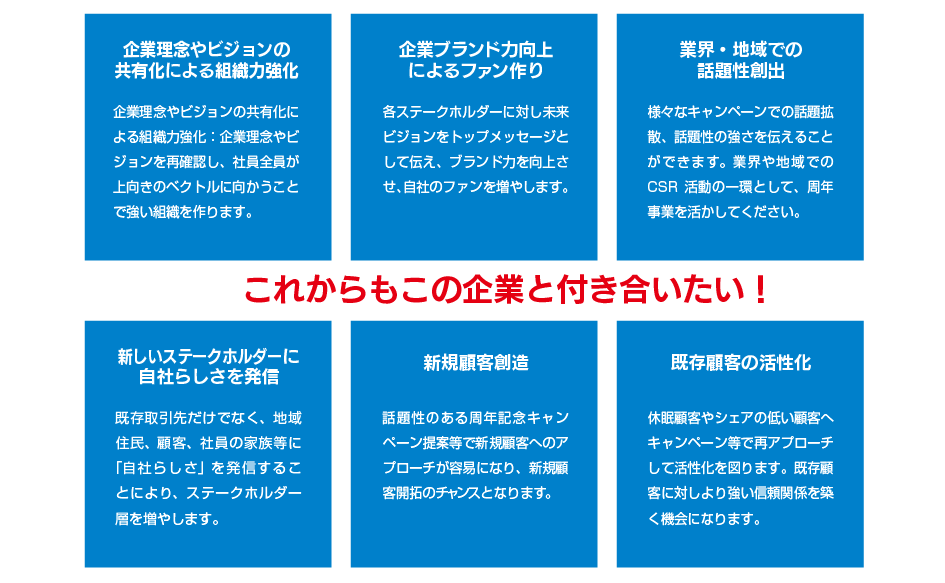 企業理念やビジョンの
共有化による組織力強化

企業理念やビジョンの共有化による組織力強化：企業理念やビジョンを再確認し、社員全員が上向きのベクトルに向かうことで強い組織を作ります。

企業ブランド力向上
によるファン作り

各ステークホルダーに対し未来ビジョンをトップメッセージとして伝え、ブランド力を向上させ、自社のファンを増やします。

業界・地域での
話題性創出

様々なキャンペーンでの話題拡散、話題性の強さを伝えることができます。業界や地域でのCSR活動の一環として、周年事業を活かしてください。

これからもこの企業と付き合いたい！

新しいステークホルダーに
自社らしさを発信

既存取引先だけでなく、地域住民、顧客、社員の家族等に「自社らしさ」を発信することにより、ステークホルダー層を増やします。

新規顧客創造

話題性のある周年記念キャンペーン提案等で新規顧客へのアプローチが容易になり、新規顧客開拓のチャンスとなります。

既存顧客の活性化

休眠顧客やシェアの低い顧客へキャンペーン等で再アプローチして活性化を図ります。既存顧客に対しより強い信頼関係を築く機会になります。